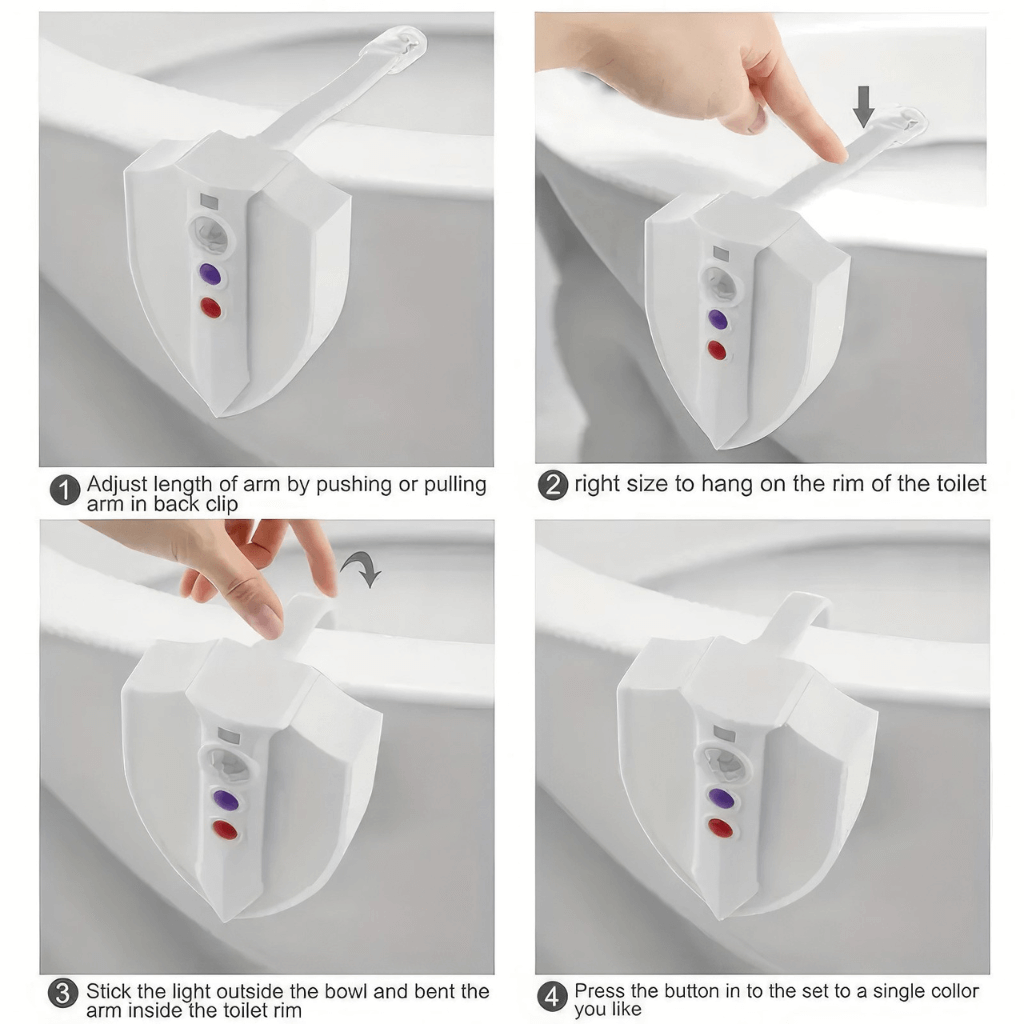 1 Adjust length of arm by pushing or pulling arm in back clip

2 right size to hang on the rim of the toilet

3 Stick the light outside the bowl and bent the arm inside the toilet rim

4 Press the button in to the set to a single collor you like