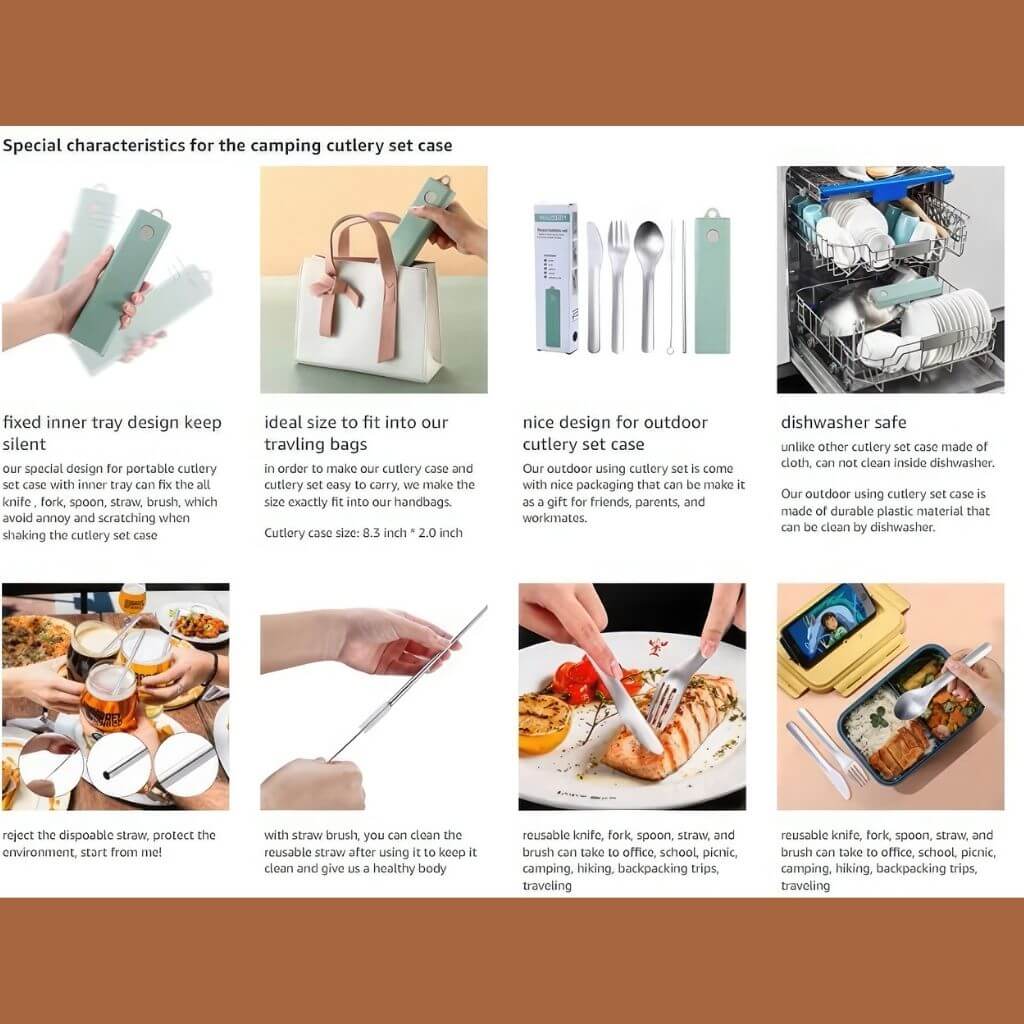 Special characteristics for the camping cutlery set case

fixed inner tray design keep silent

our special design for portable cutlery set case with inner tray can fix the all knife , fork, spoon, straw, brush, which avoid annoy and scratching when shaking the cutlery set case

ideal size to fit into our travling bags

in order to make our cutlery case and cutlery set easy to carry, we make the size exactly fit into our handbags.

Cutlery case size: 8.3 inch * 2.0 inch

nice design for outdoor cutlery set case

Our outdoor using cutlery set is come with nice packaging that can be make it as a gift for friends, parents, and workmates.

dishwasher safe

unlike other cutlery set case made of cloth, can not clean inside dishwasher.

Our outdoor using cutlery set case is made of durable plastic material that can be clean by dishwasher.

reject the dispoable straw, protect the environment, start from me!

with straw brush, you can clean the reusable straw after using it to keep it clean and give us a healthy body

reusable knife, fork, spoon, straw, and brush can take to office, school, picnic, camping, hiking, backpacking trips, traveling

reusable knife, fork, spoon, straw, and brush can take to office, school, picnic, camping, hiking, backpacking trips, traveling