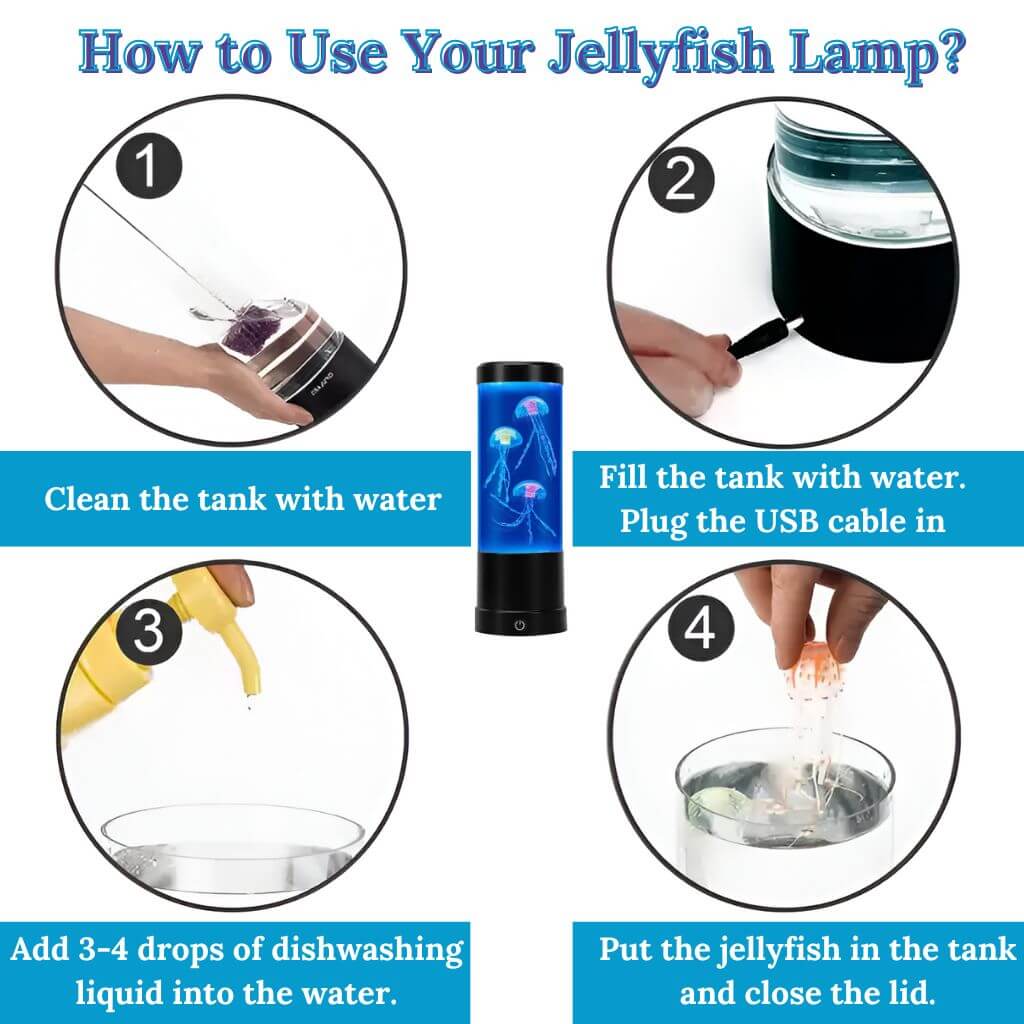 How to Use Your Jellyfish Lamp?

1

Clean the tank with water

2

Fill the tank with water. Plug the USB cable in

3

Add 3-4 drops of dishwashing liquid into the water.

4

Put the jellyfish in the tank and close the lid.