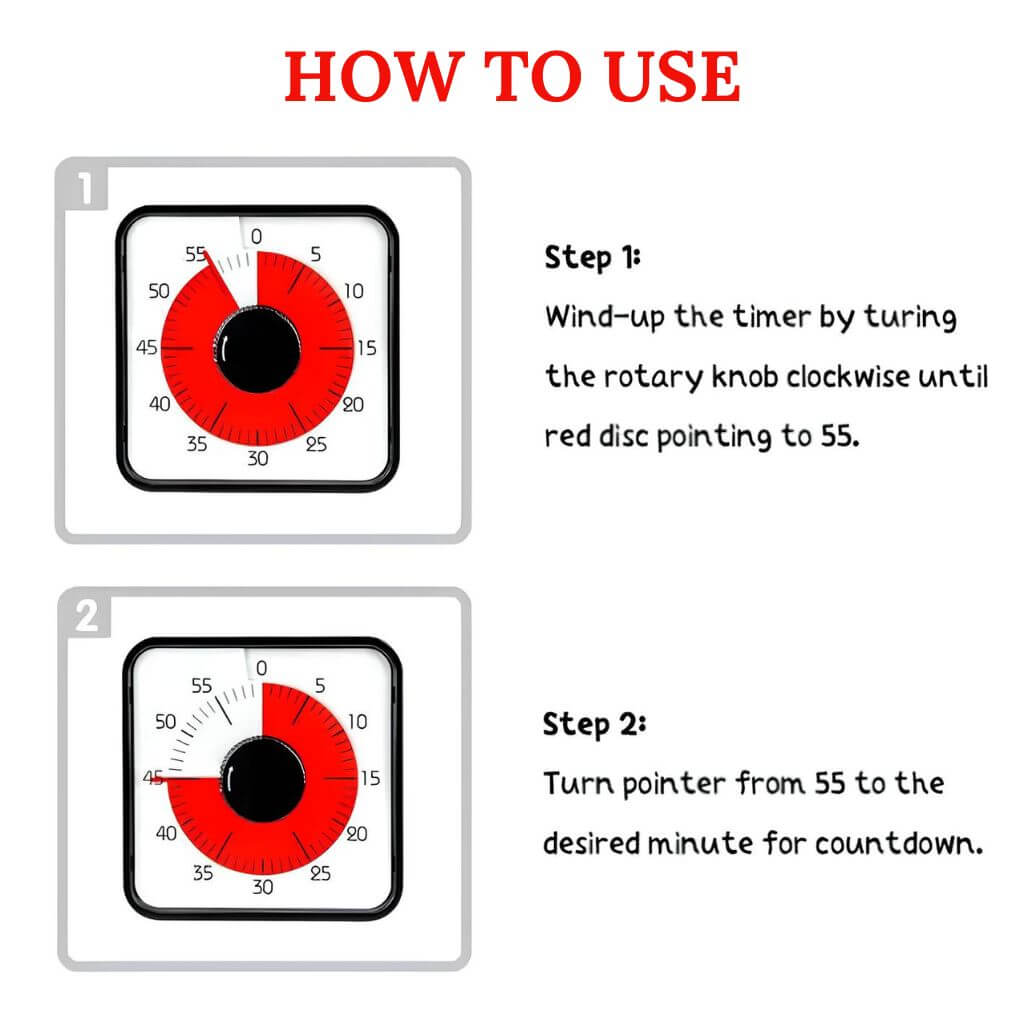 HOW TO USE

1

0
5
10
15
20
25
30
35
40
45
50
55

Step 1:
Wind-up the timer by turing the rotary knob clockwise until red disc pointing to 55.

2

0
5
10
15
20
25
30
35
40
45
50
55

Step 2:
Turn pointer from 55 to the desired minute for countdown.