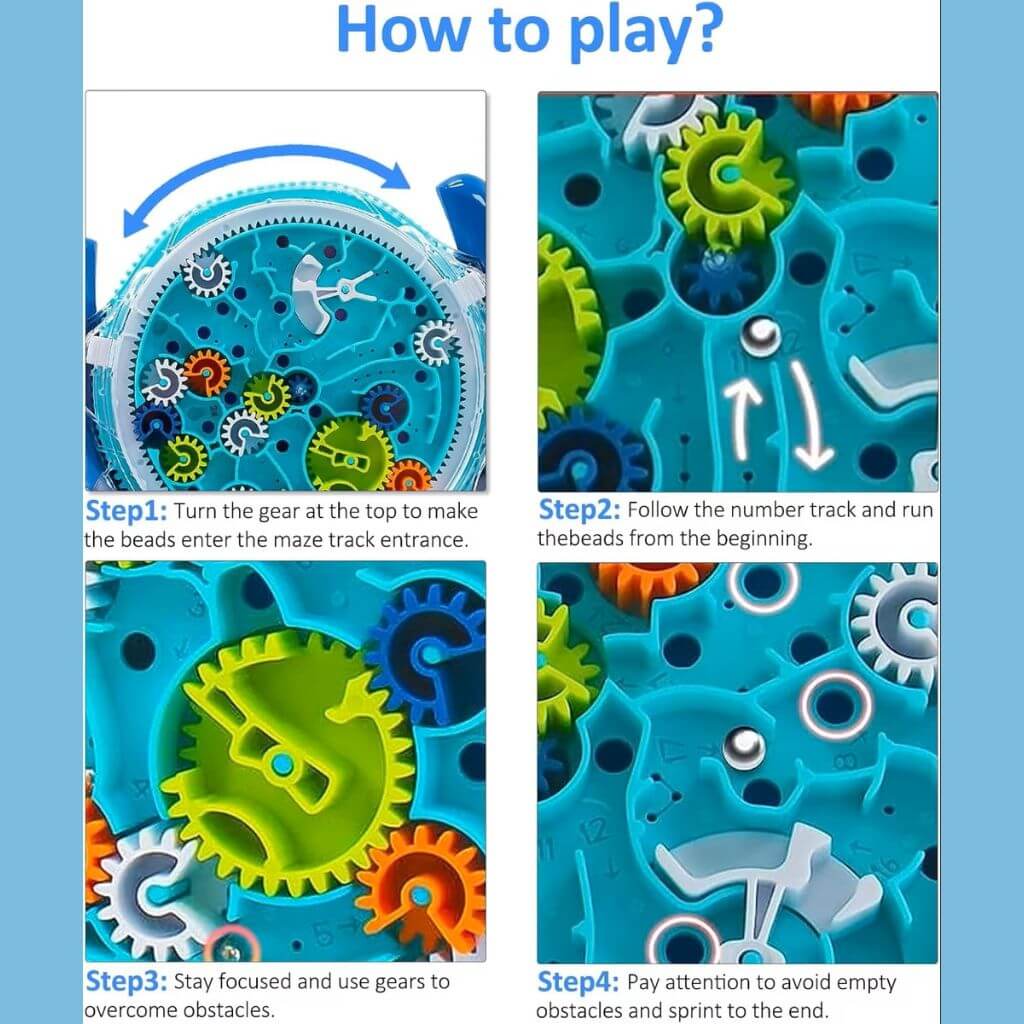 How to play?

Step1: Turn the gear at the top to make the beads enter the maze track entrance.

Step2: Follow the number track and run thebeads from the beginning.

Step3: Stay focused and use gears to overcome obstacles.

Step4: Pay attention to avoid empty obstacles and sprint to the end.