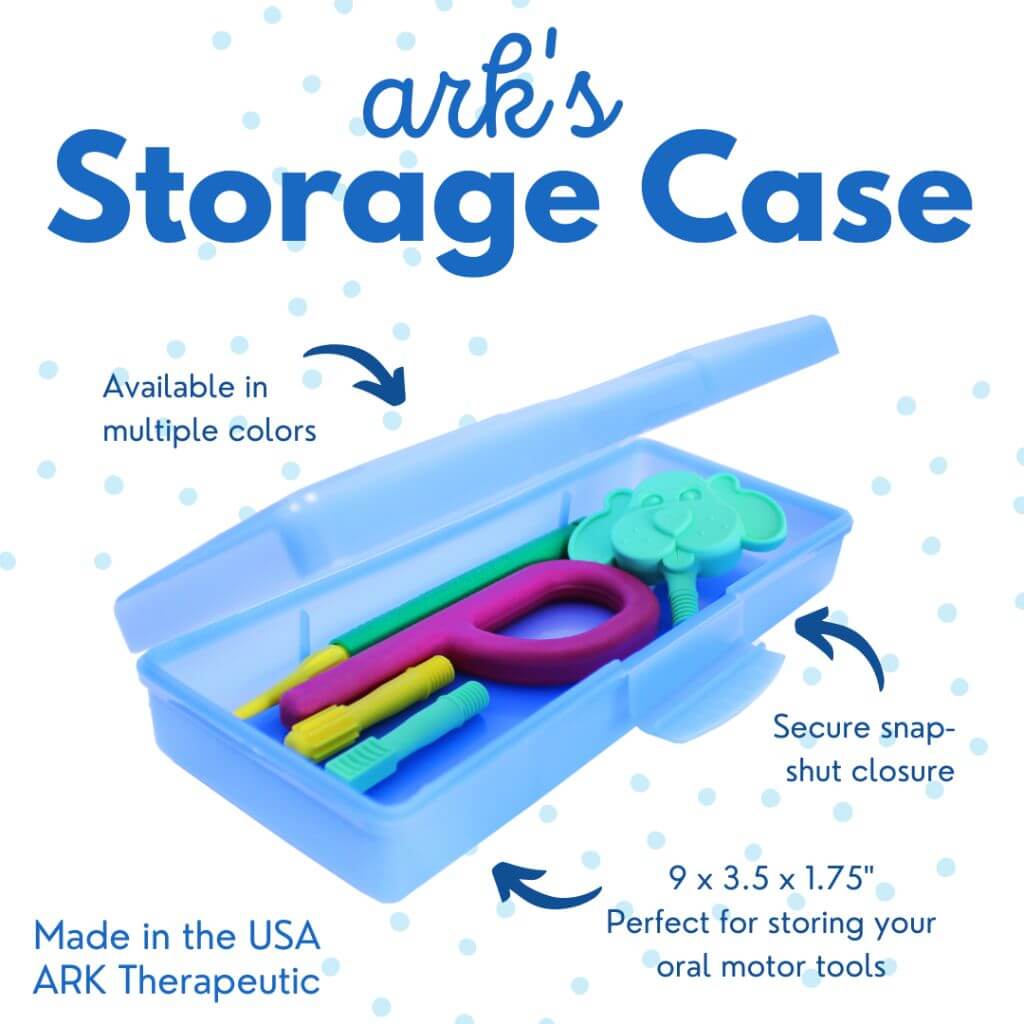 ark's
Storage Case

Available in multiple colors

Secure snap-shut closure

9 x 3.5 x 1.75"
Perfect for storing your oral motor tools

Made in the USA
ARK Therapeutic