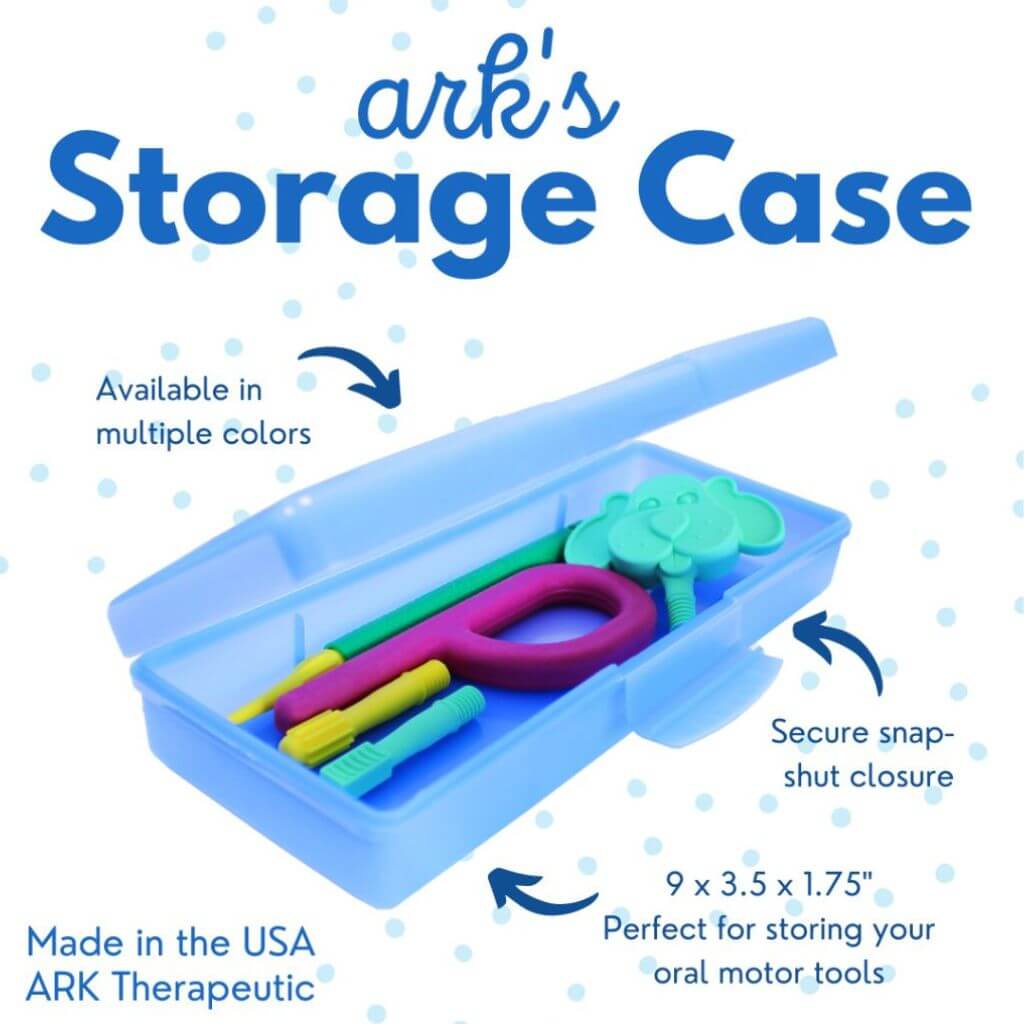 ark's
Storage Case

Available in multiple colors

Secure snap-shut closure

9 x 3.5 x 1.75"
Perfect for storing your oral motor tools

Made in the USA
ARK Therapeutic