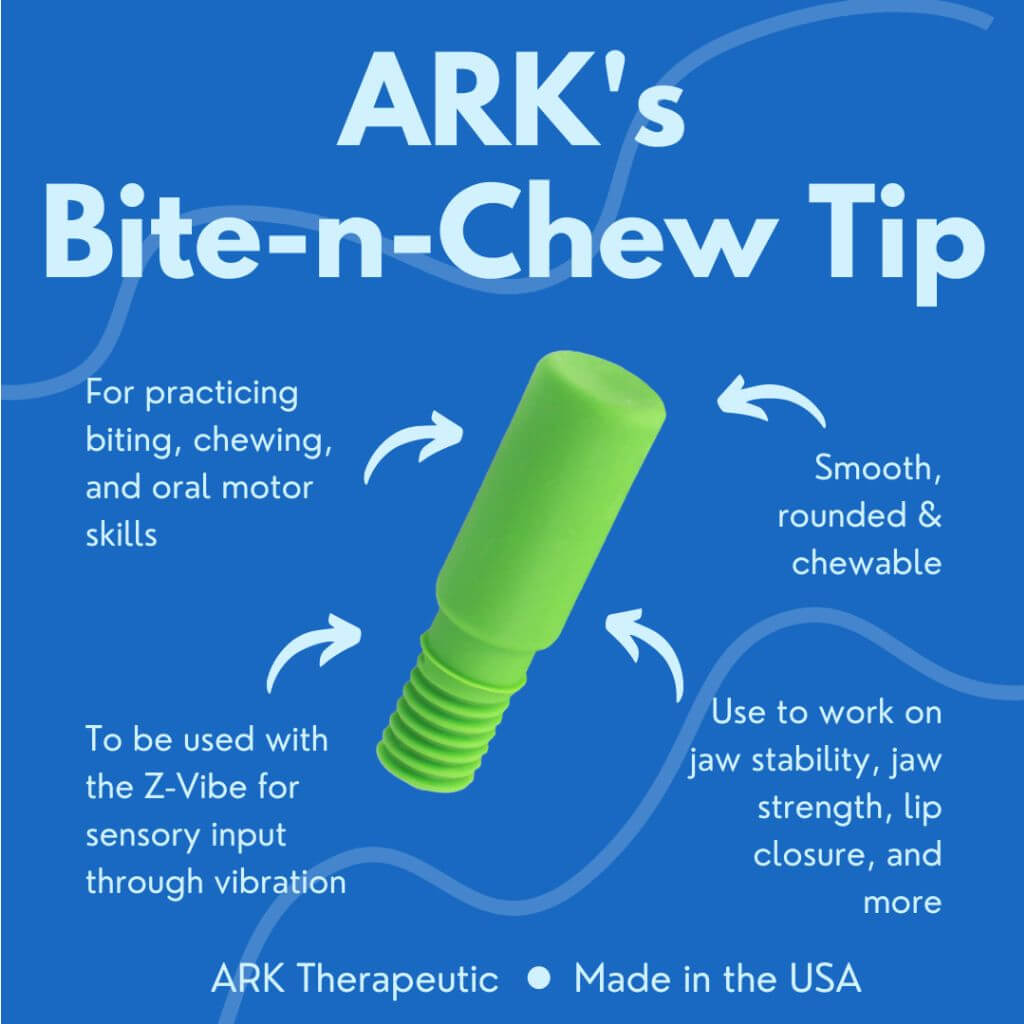 ARK's
Bite-n-Chew Tip

For practicing biting, chewing, and oral motor skills

Smooth, rounded & chewable

To be used with the Z-Vibe for sensory input through vibration

Use to work on jaw stability, jaw strength, lip closure, and more

ARK Therapeutic • Made in the USA