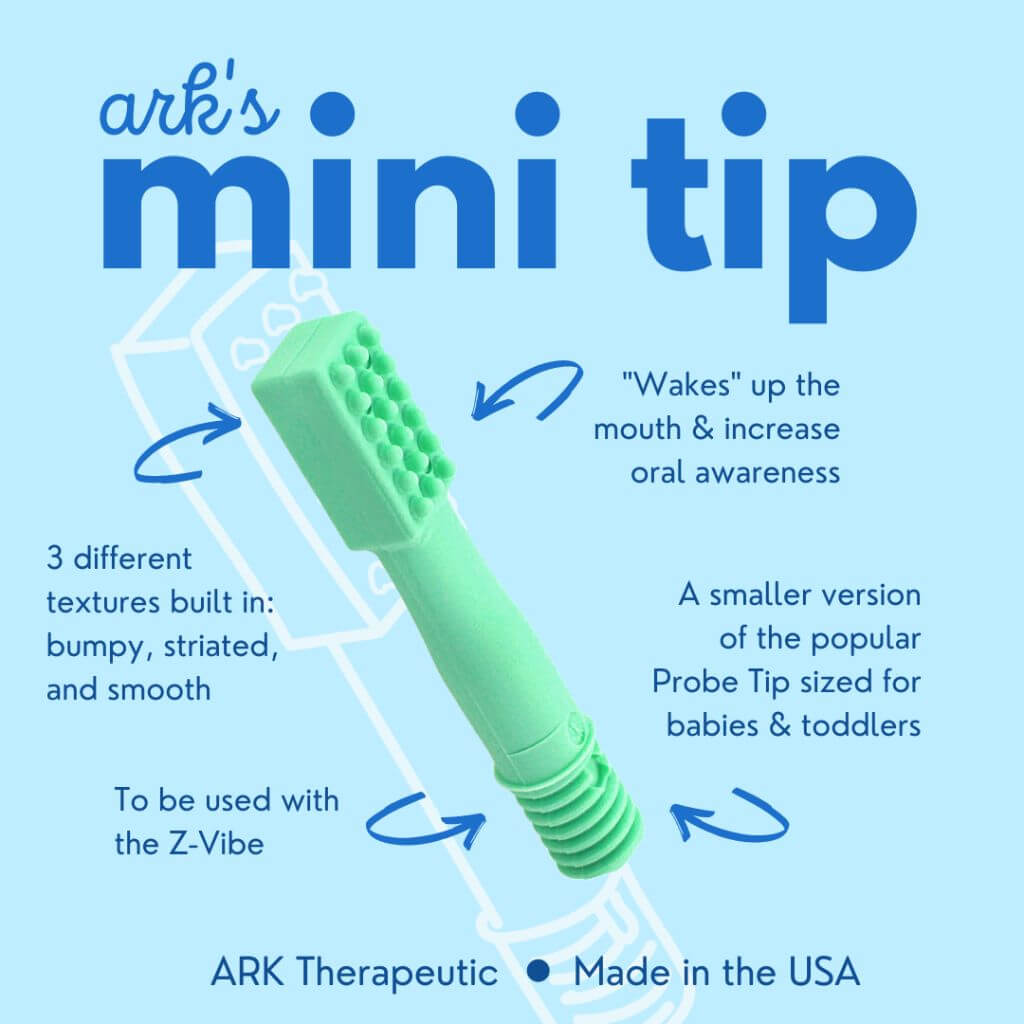 ark's
mini tip

"Wakes" up the mouth & increase oral awareness

3 different textures built in: bumpy, striated, and smooth

A smaller version of the popular Probe Tip sized for babies & toddlers

To be used with the Z-Vibe

ARK Therapeutic • Made in the USA